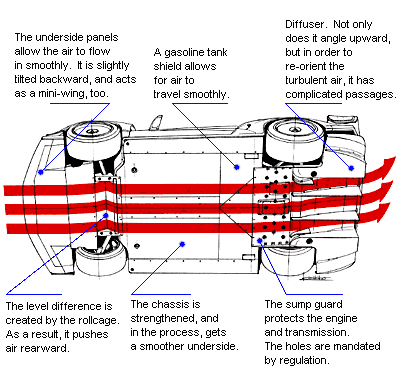 The underside panels allow the air to flow in smoothly. It is slightly tilted backward, and acts as a mini-wing, too.

A gasoline tank shield allows for air to travel smoothly.

Diffuser. Not only does it angle upward, but in order to re-orient the turbulent air, it has complicated passages.

The level difference is created by the rollcage. As a result, it pushes air rearward.

The chassis is strengthened, and in the process, gets a smoother underside.

The sump guard protects the engine and transmission. The holes are mandated by regulation.