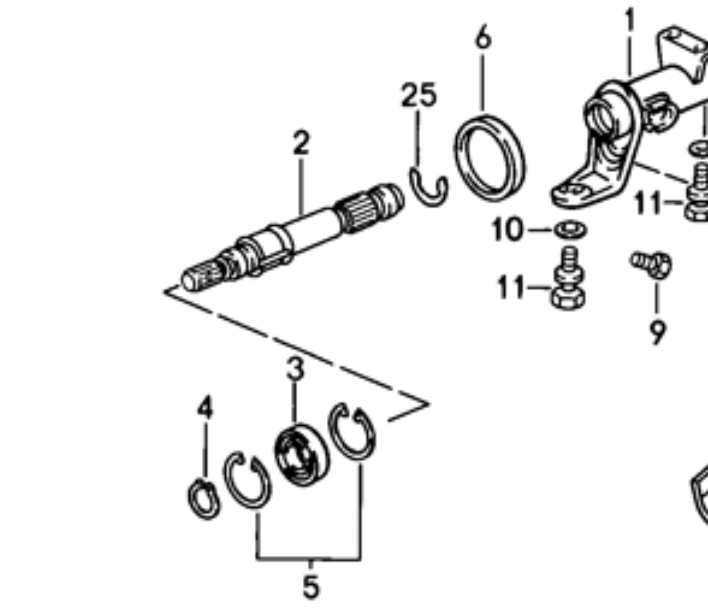 1
6
25
2
11
10
11
9
3
4
5