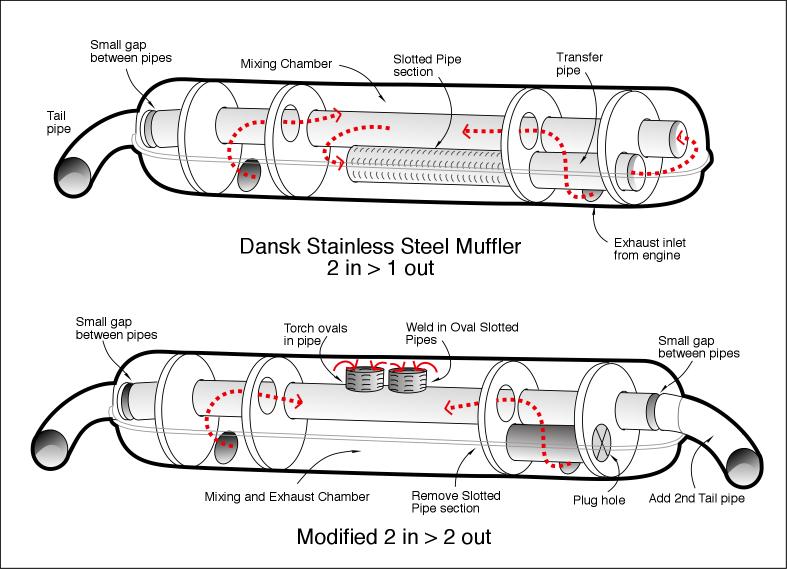 Small gap between pipes

Mixing Chamber

Slotted Pipe section

Transfer pipe

Tail pipe

Exhaust inlet from engine

Dansk Stainless Steel Muffler
2 in > 1 out

Small gap between pipes

Torch ovals in pipe

Weld in Oval Slotted Pipes

Small gap between pipes

Mixing and Exhaust Chamber

Remove Slotted Pipe section

Plug hole

Add 2nd Tail pipe

Modified 2 in > 2 out