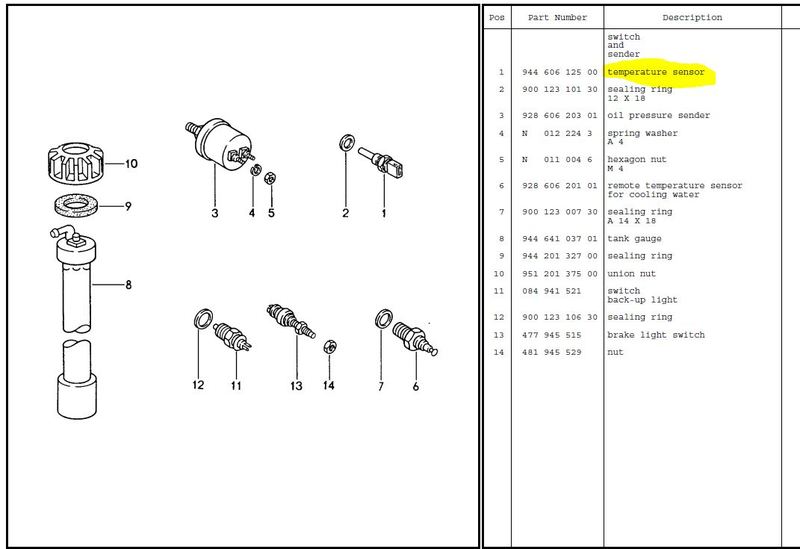 10
9
8
3
4
5
2
1
12
11
13
14
7
6

| Pos | Part Number | Description |
|---|---|---|
| | | switch and sender |
| 1 | 944 606 125 00 | temperature sensor |
| 2 | 900 123 101 30 | sealing ring 12 X 18 |
| 3 | 928 606 203 01 | oil pressure sender |
| 4 | N 012 224 3 | spring washer A 4 |
| 5 | N 011 004 6 | hexagon nut M 4 |
| 6 | 928 606 201 01 | remote temperature sensor for cooling water |
| 7 | 900 123 007 30 | sealing ring A 14 X 18 |
| 8 | 944 641 037 01 | tank gauge |
| 9 | 944 201 327 00 | sealing ring |
| 10 | 951 201 375 00 | union nut |
| 11 | 084 941 521 | switch back-up light |
| 12 | 900 123 106 30 | sealing ring |
| 13 | 477 945 515 | brake light switch |
| 14 | 481 945 529 | nut |