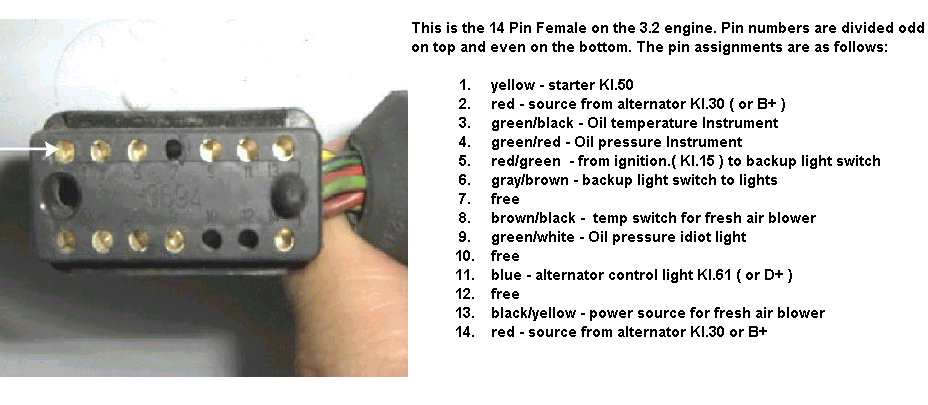 This is the 14 Pin Female on the 3.2 engine. Pin numbers are divided odd on top and even on the bottom. The pin assignments are as follows:

1. yellow - starter Kl.50
2. red - source from alternator Kl.30 ( or B+ )
3. green/black - Oil temperature Instrument
4. green/red - Oil pressure Instrument
5. red/green - from ignition.( Kl.15 ) to backup light switch
6. gray/brown - backup light switch to lights
7. free
8. brown/black - temp switch for fresh air blower
9. green/white - Oil pressure idiot light
10. free
11. blue - alternator control light Kl.61 ( or D+ )
12. free
13. black/yellow - power source for fresh air blower
14. red - source from alternator Kl.30 or B+