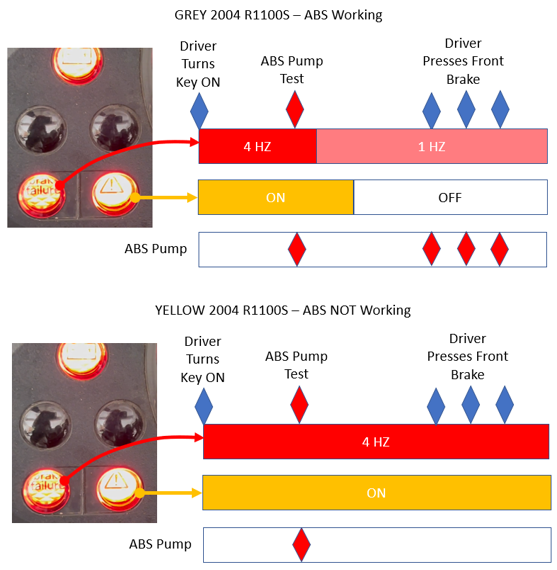 GREY 2004 R1100S – ABS Working

Driver Turns Key ON

ABS Pump Test

Driver Presses Front Brake

brake failure

4 HZ

1 HZ

ON

OFF

ABS Pump

YELLOW 2004 R1100S – ABS NOT Working

Driver Turns Key ON

ABS Pump Test

Driver Presses Front Brake

brake failure

4 HZ

ON

ABS Pump